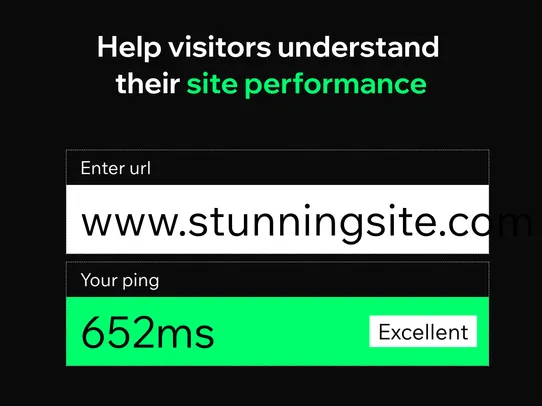 Help visitors understand their site performance

Enter url

www.stunningsite.com

Your ping

652ms

Excellent