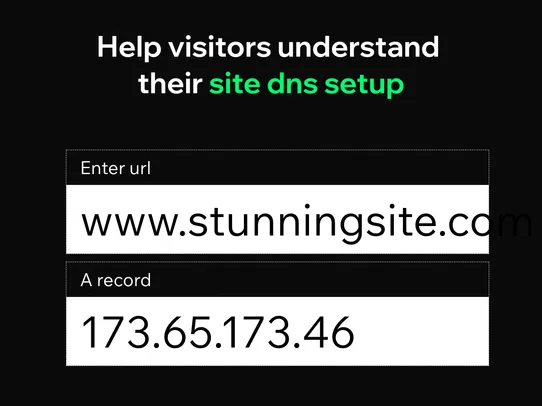 Help visitors understand their site dns setup

Enter url

www.stunningsite.com

A record

173.65.173.46