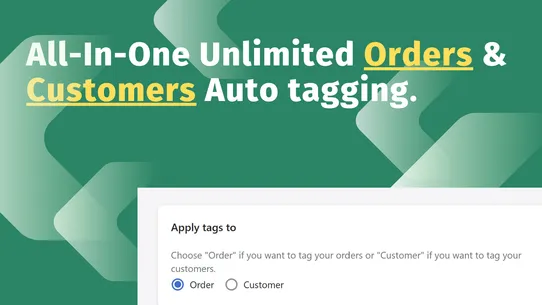 All-In-One Unlimited Orders & Customers Auto tagging.

Apply tags to

Choose "Order" if you want to tag your orders or "Customer" if you want to tag your customers.

Order Customer