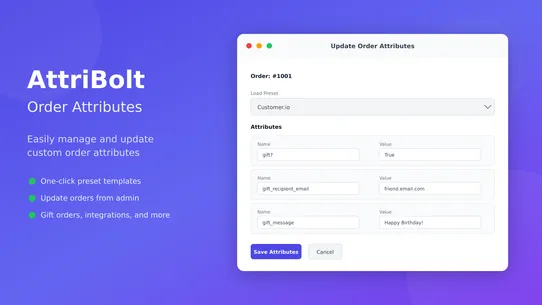 AttriBolt
Order Attributes

Easily manage and update custom order attributes

One-click preset templates

Update orders from admin

Gift orders, integrations, and more

Update Order Attributes

Order: #1001

Load Preset

Customer.io

Attributes

Name
gift?
Value
True

Name
gift_recipient_email
Value
friend.email.com

Name
gift_message
Value
Happy Birthday!

Save Attributes
Cancel