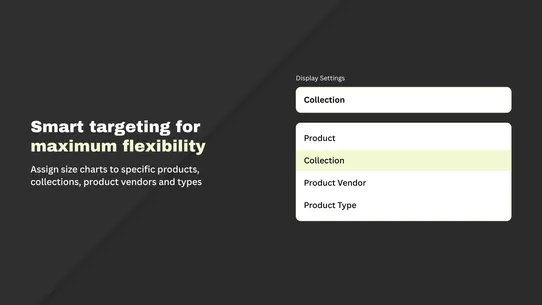 Smart targeting for maximum flexibility

Assign size charts to specific products, collections, product vendors and types

Display Settings

Collection

Product

Collection

Product Vendor

Product Type