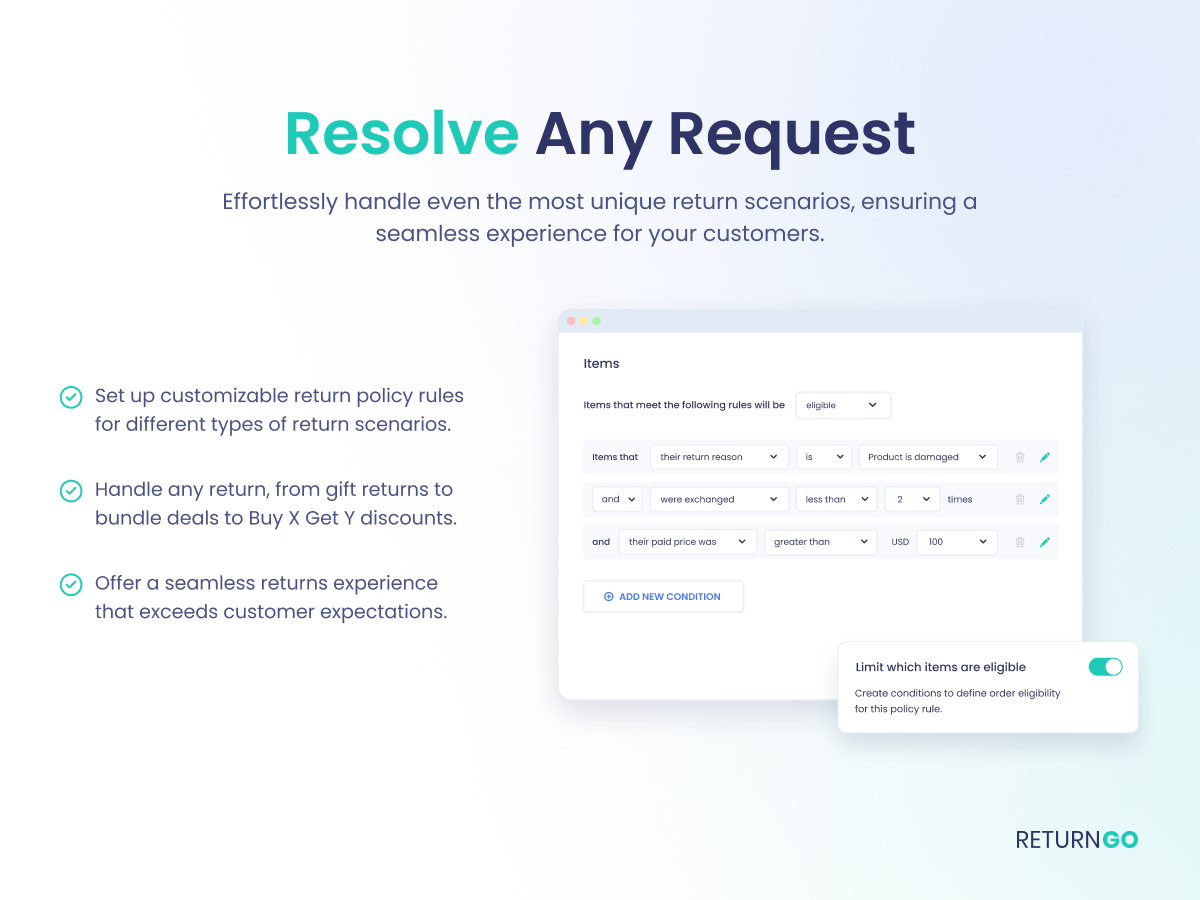 Resolve Any Request

Effortlessly handle even the most unique return scenarios, ensuring a seamless experience for your customers.

Set up customizable return policy rules for different types of return scenarios.

Handle any return, from gift returns to bundle deals to Buy X Get Y discounts.

Offer a seamless returns experience that exceeds customer expectations.

Items

Items that meet the following rules will be eligible

Items that their return reason is Product is damaged

and were exchanged less than 2 times

and their paid price was greater than USD 100

ADD NEW CONDITION

Limit which items are eligible

Create conditions to define order eligibility for this policy rule.

RETURNGO