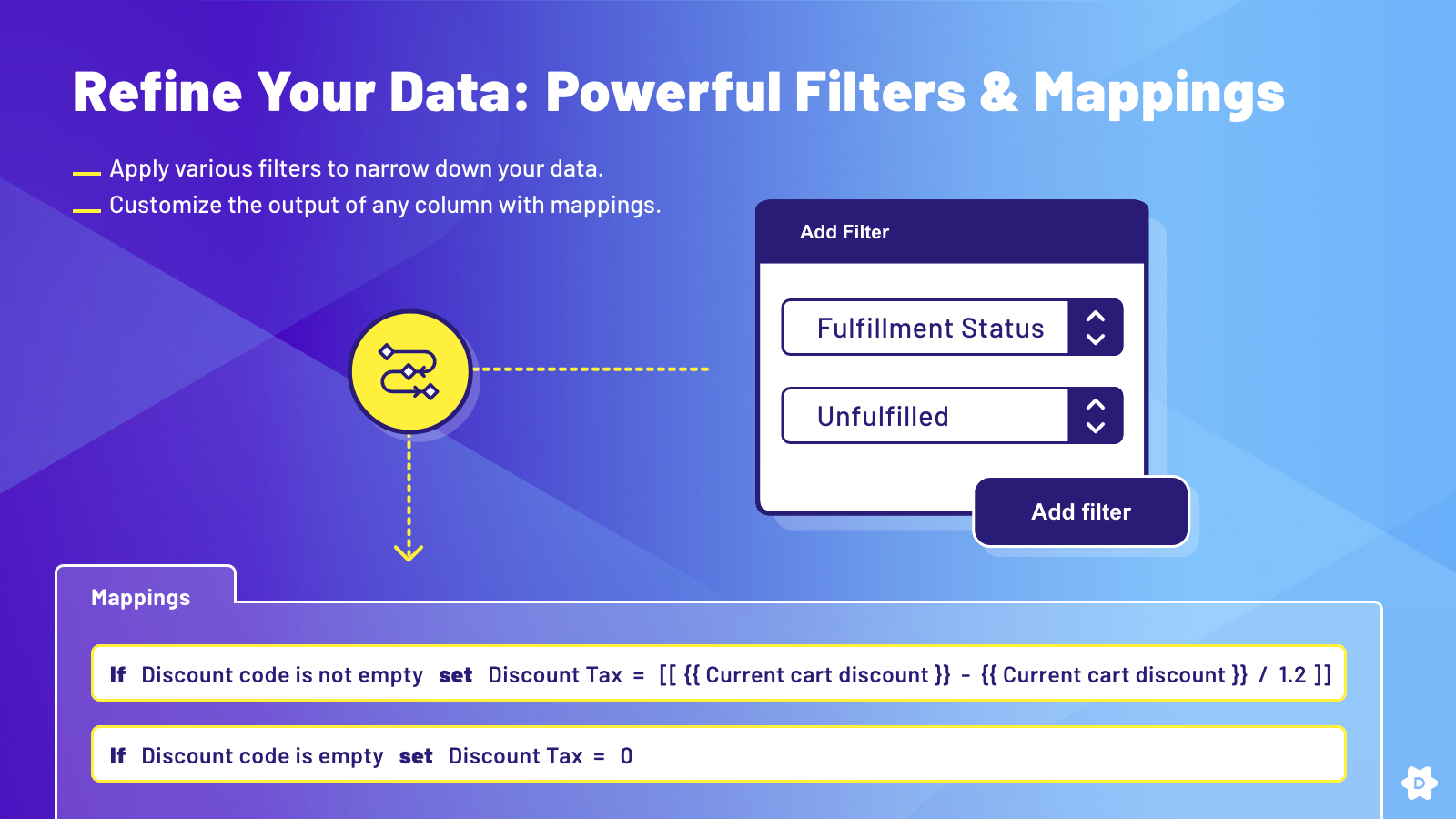 Refine Your Data: Powerful Filters & Mappings

- Apply various filters to narrow down your data.
- Customize the output of any column with mappings.

Add Filter

Fulfillment Status

Unfulfilled

Add filter

Mappings

If Discount code is not empty set Discount Tax = [[ {{ Current cart discount }} - {{ Current cart discount }} / 1.2 ]]

If Discount code is empty set Discount Tax = 0