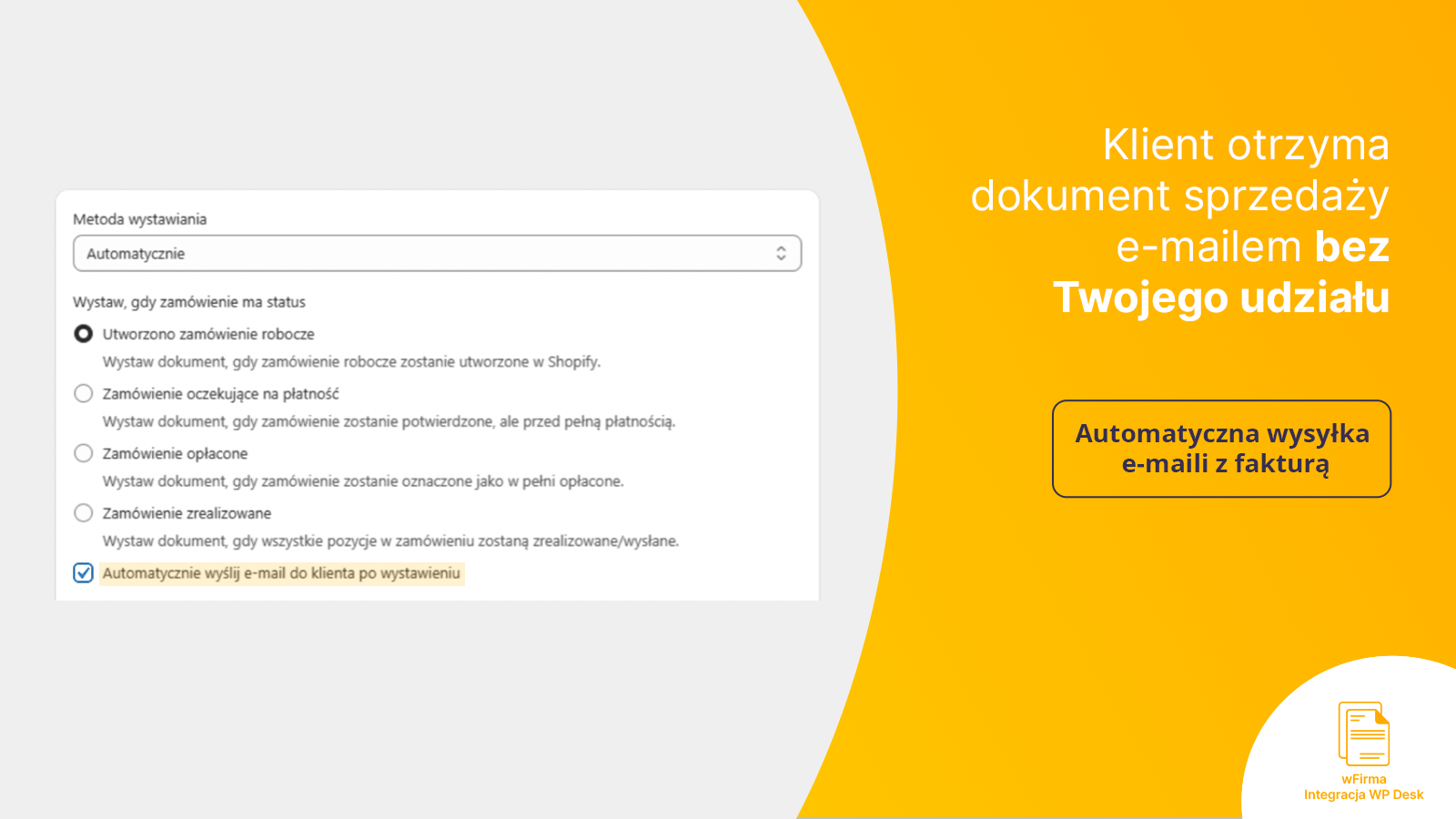 Metoda wystawiania

Automatycznie

Wystaw, gdy zamówienie ma status

Utworzono zamówienie robocze

Wystaw dokument, gdy zamówienie robocze zostanie utworzone w Shopify.

Zamówienie oczekujące na płatność

Wystaw dokument, gdy zamówienie zostanie potwierdzone, ale przed pełną płatnością.

Zamówienie opłacone

Wystaw dokument, gdy zamówienie zostanie oznaczone jako w pełni opłacone.

Zamówienie zrealizowane

Wystaw dokument, gdy wszystkie pozycje w zamówieniu zostaną zrealizowane/wysłane.

☑ Automatycznie wyślij e-mail do klienta po wystawieniu

Klient otrzyma dokument sprzedaży e-mailem bez Twojego udziału

Automatyczna wysyłka e-maili z fakturą

wFirma
Integracja WP Desk