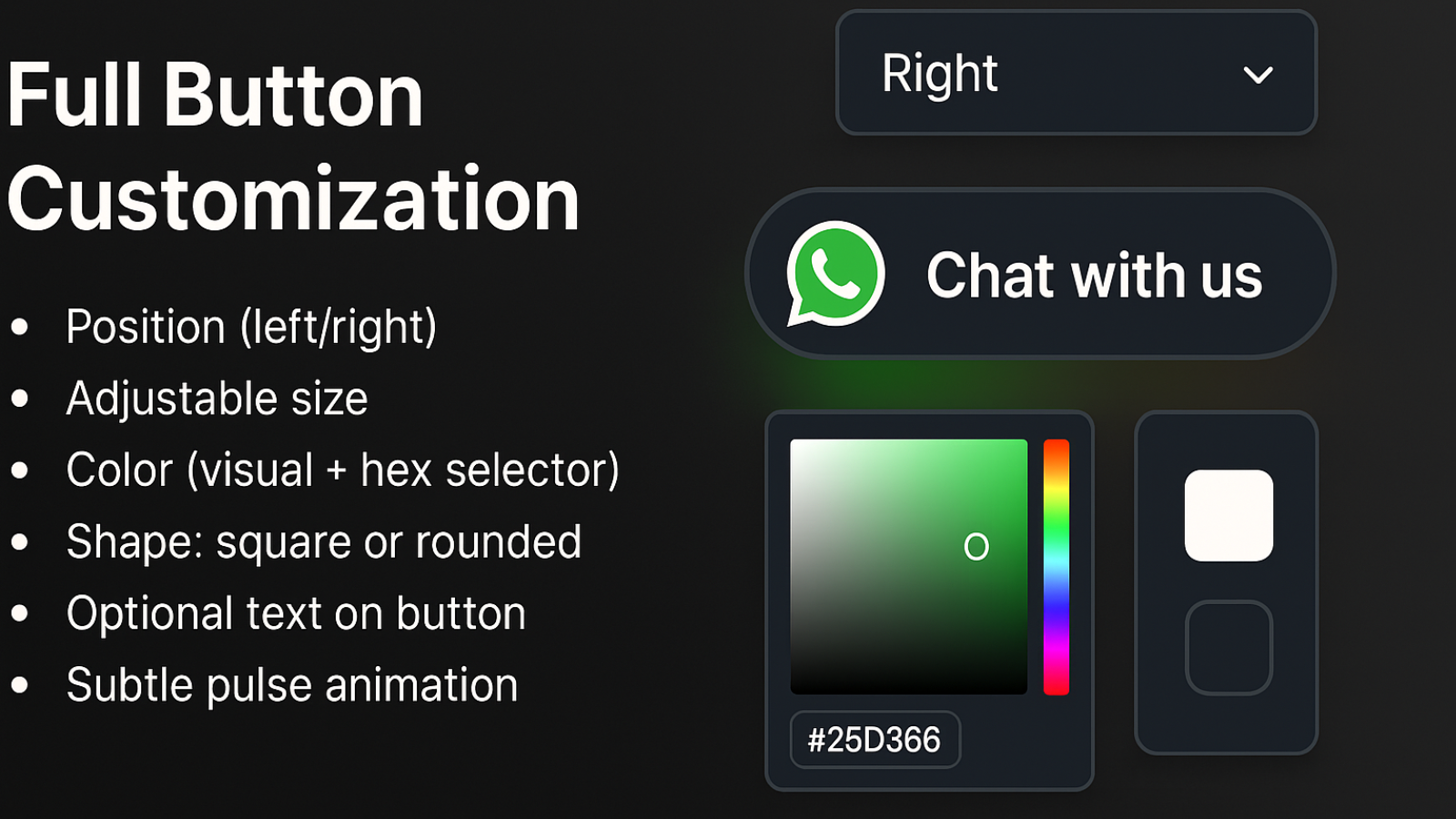 Full Button Customization

• Position (left/right)
• Adjustable size
• Color (visual + hex selector)
• Shape: square or rounded
• Optional text on button
• Subtle pulse animation

Right

Chat with us

#25D366