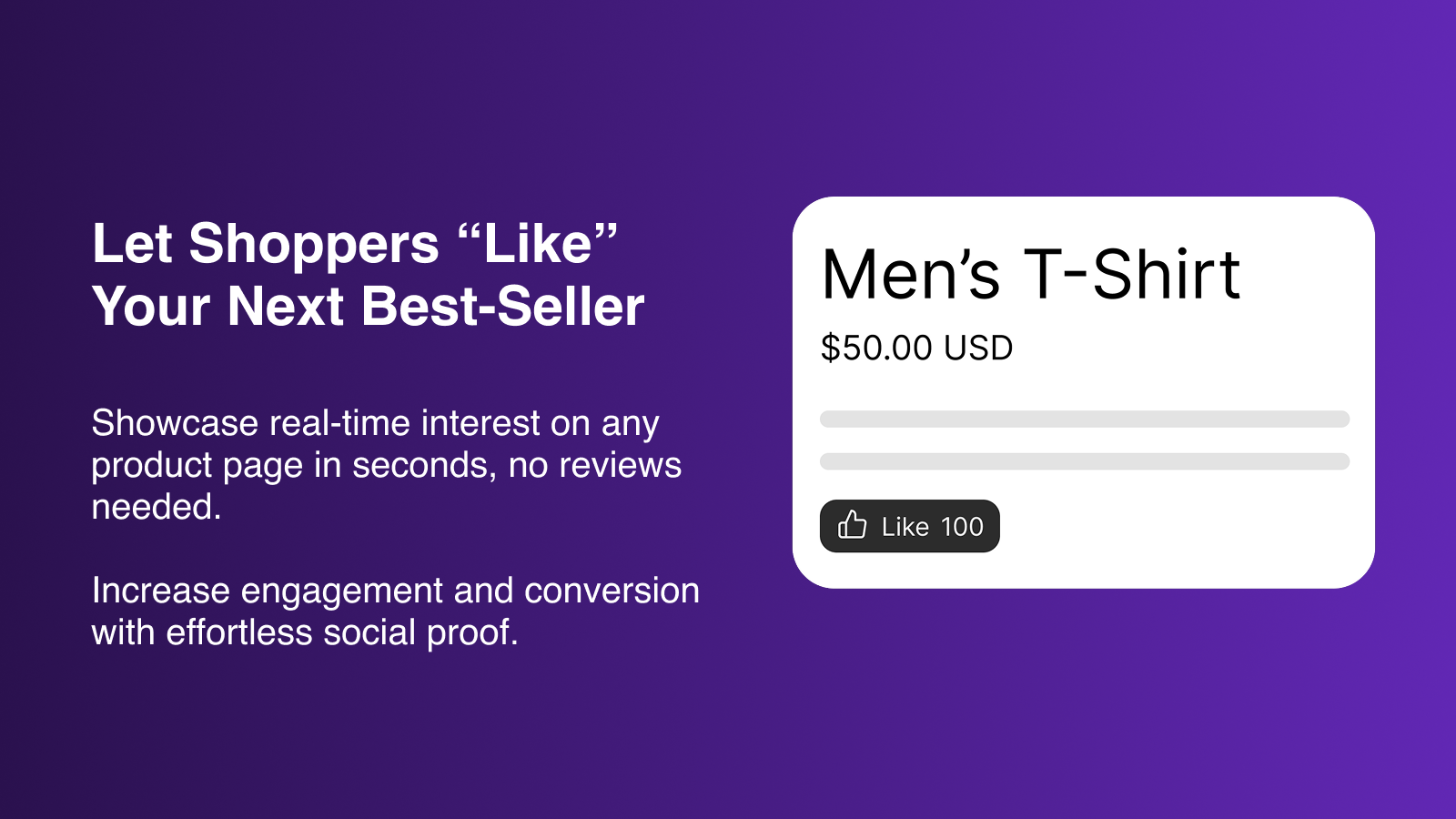 Let Shoppers "Like"
Your Next Best-Seller

Showcase real-time interest on any product page in seconds, no reviews needed.

Increase engagement and conversion with effortless social proof.

Men's T-Shirt

$50.00 USD

Like 100