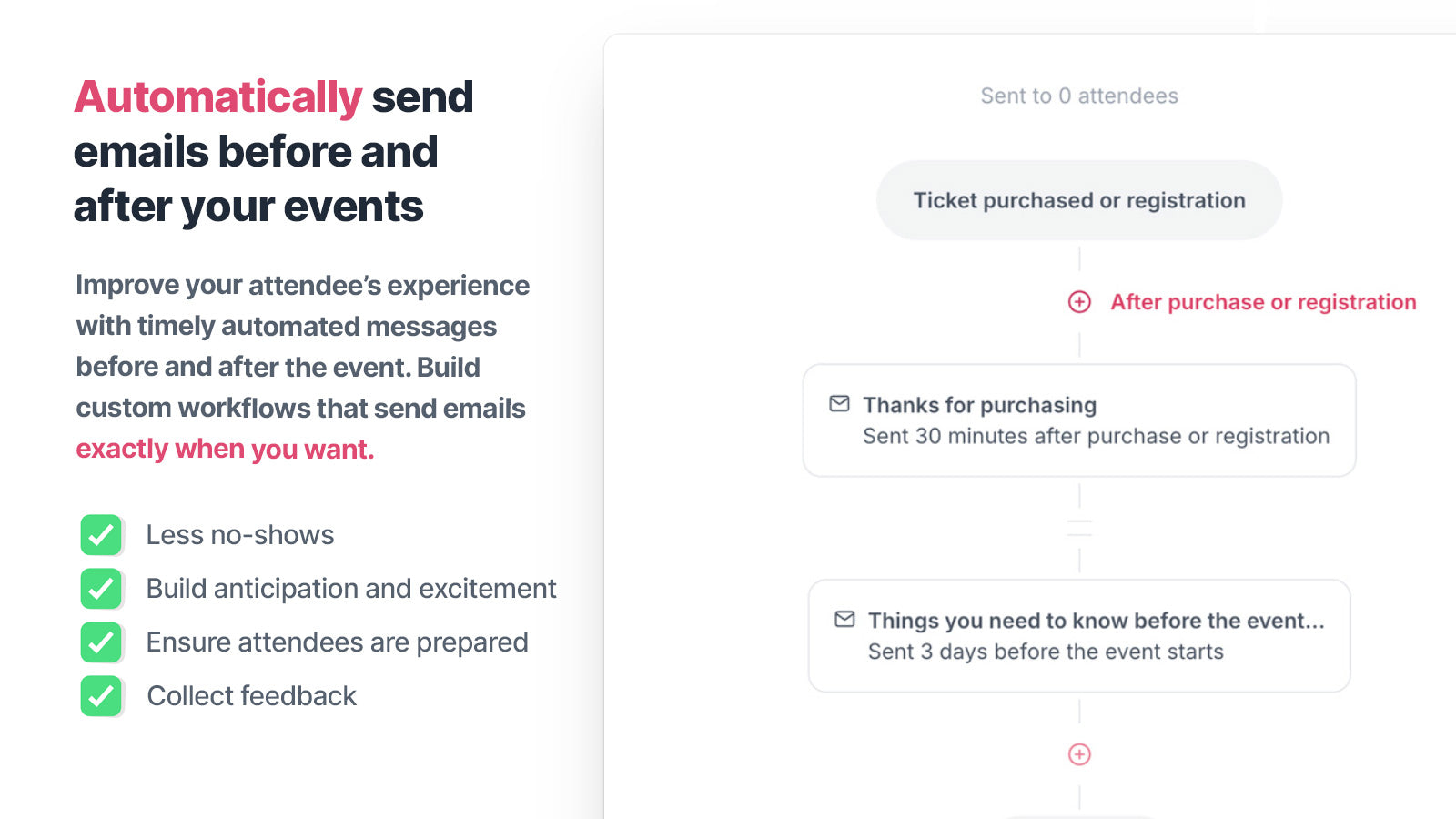 Automatically send emails before and after your events

Improve your attendee's experience with timely automated messages before and after the event. Build custom workflows that send emails exactly when you want.

☑ Less no-shows
☑ Build anticipation and excitement
☑ Ensure attendees are prepared
☑ Collect feedback

Sent to 0 attendees

Ticket purchased or registration

After purchase or registration

Thanks for purchasing
Sent 30 minutes after purchase or registration

Things you need to know before the event...
Sent 3 days before the event starts