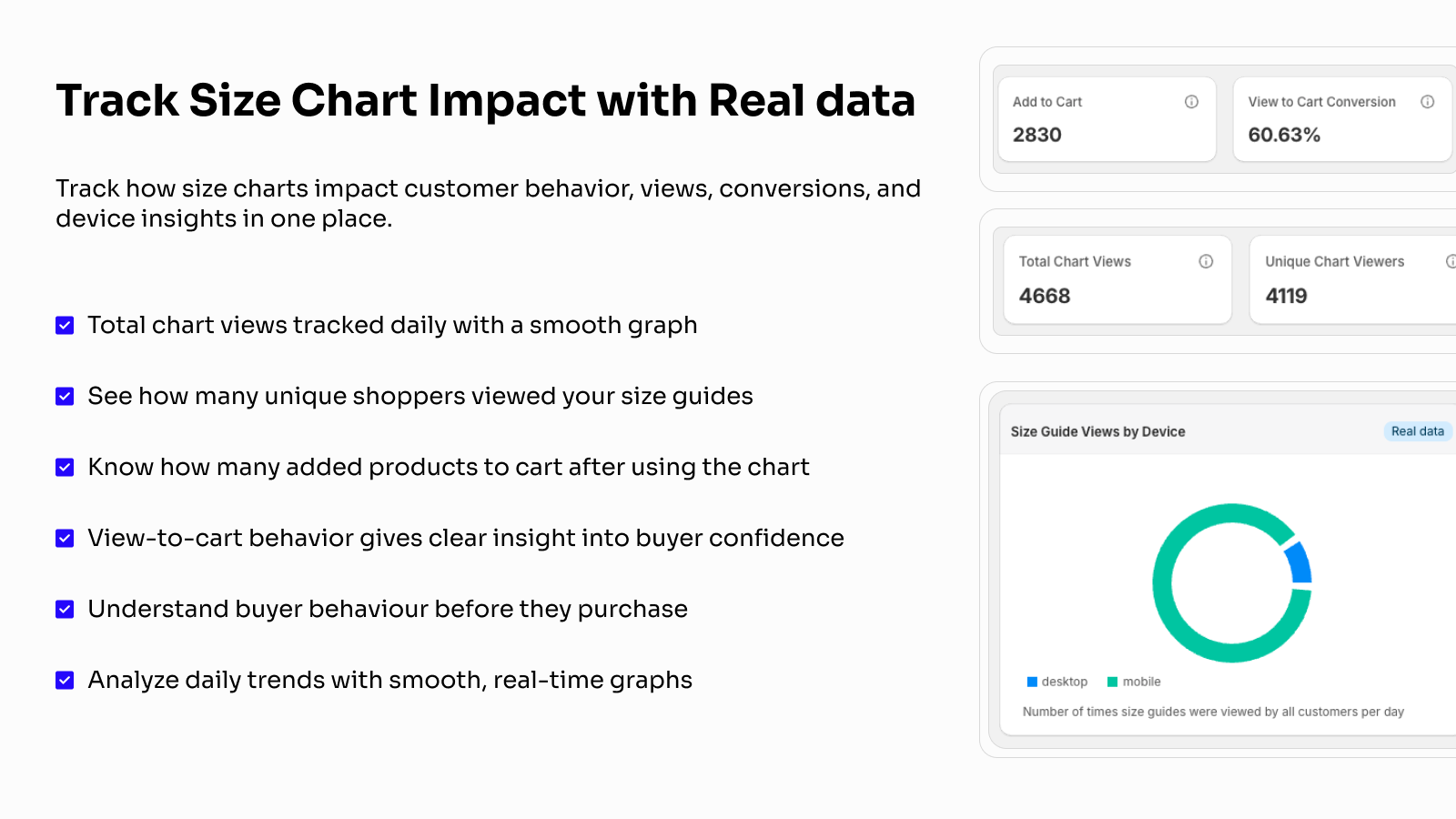 Track Size Chart Impact with Real data

Track how size charts impact customer behavior, views, conversions, and device insights in one place.

☑ Total chart views tracked daily with a smooth graph

☑ See how many unique shoppers viewed your size guides

☑ Know how many added products to cart after using the chart

☑ View-to-cart behavior gives clear insight into buyer confidence

☑ Understand buyer behaviour before they purchase

☑ Analyze daily trends with smooth, real-time graphs

Add to Cart
2830

View to Cart Conversion
60.63%

Total Chart Views
4668

Unique Chart Viewers
4119

Size Guide Views by Device
Real data

desktop
mobile

Number of times size guides were viewed by all customers per day