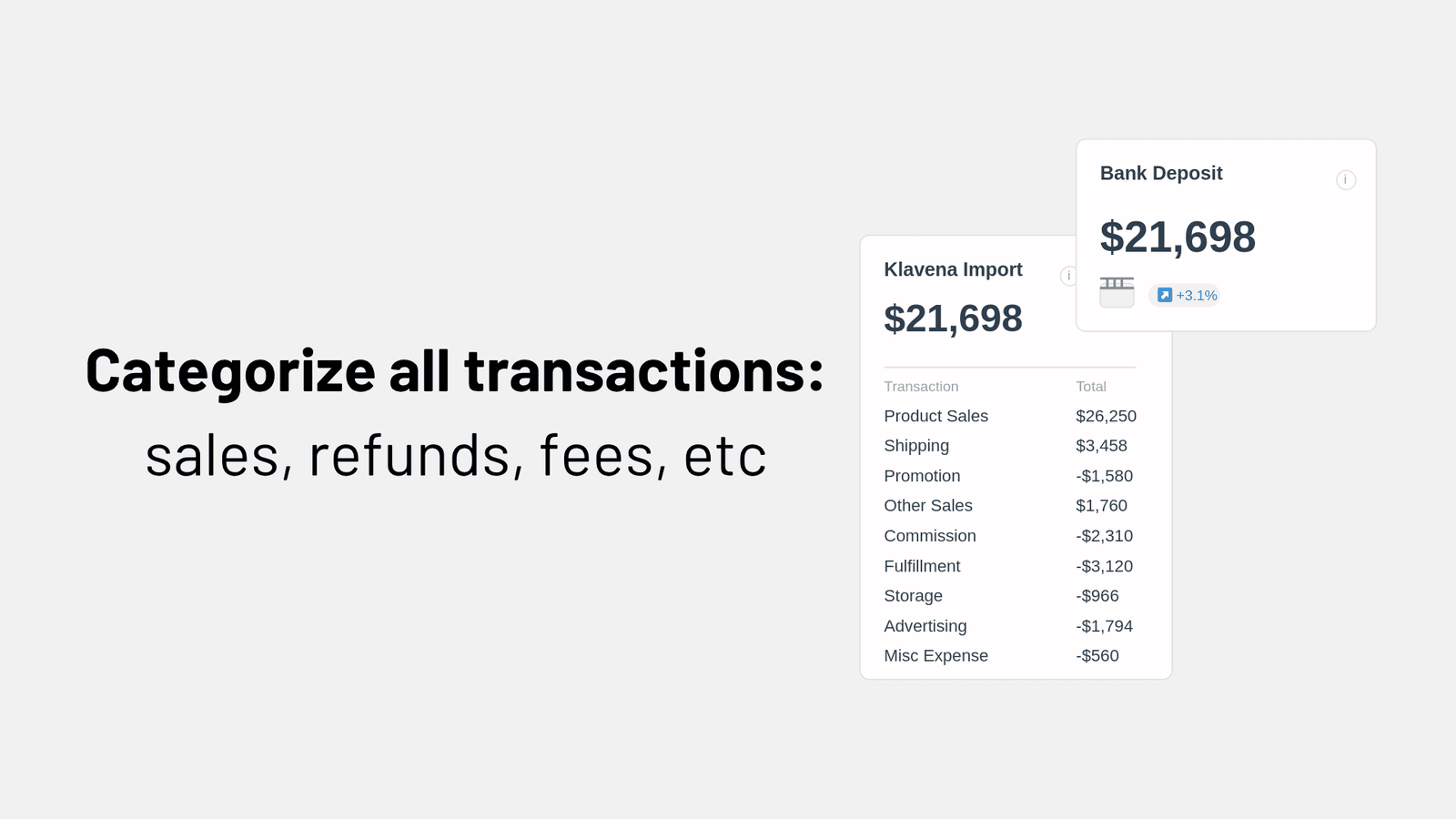 Categorize all transactions:

sales, refunds, fees, etc

Klavena Import

$21,698

| Transaction | Total |
|---|---|
| Product Sales | $26,250 |
| Shipping | $3,458 |
| Promotion | -$1,580 |
| Other Sales | $1,760 |
| Commission | -$2,310 |
| Fulfillment | -$3,120 |
| Storage | -$966 |
| Advertising | -$1,794 |
| Misc Expense | -$560 |

Bank Deposit

$21,698

+3.1%