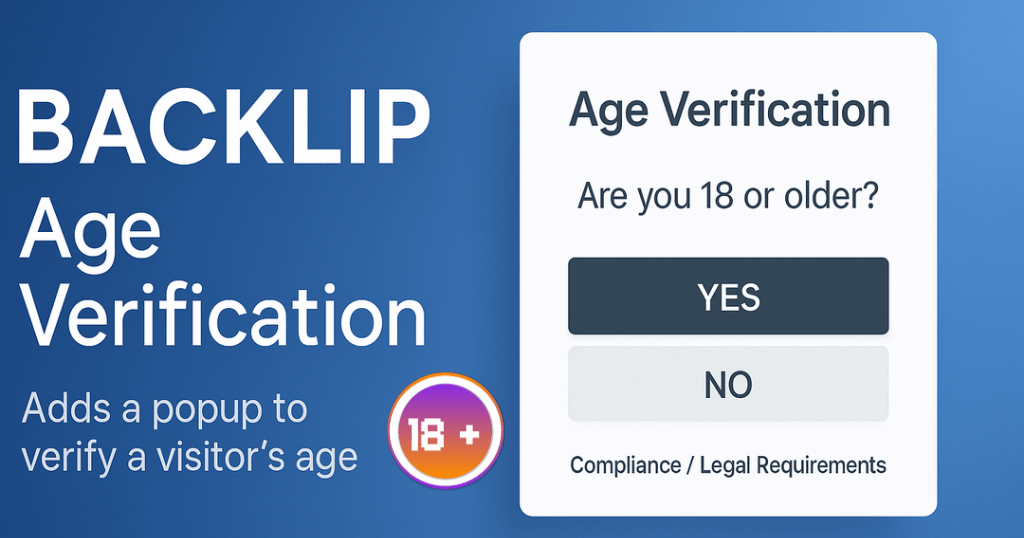 BACKLIP
Age
Verification

Adds a popup to verify a visitor's age

18 +

Age Verification

Are you 18 or older?

YES

NO

Compliance / Legal Requirements